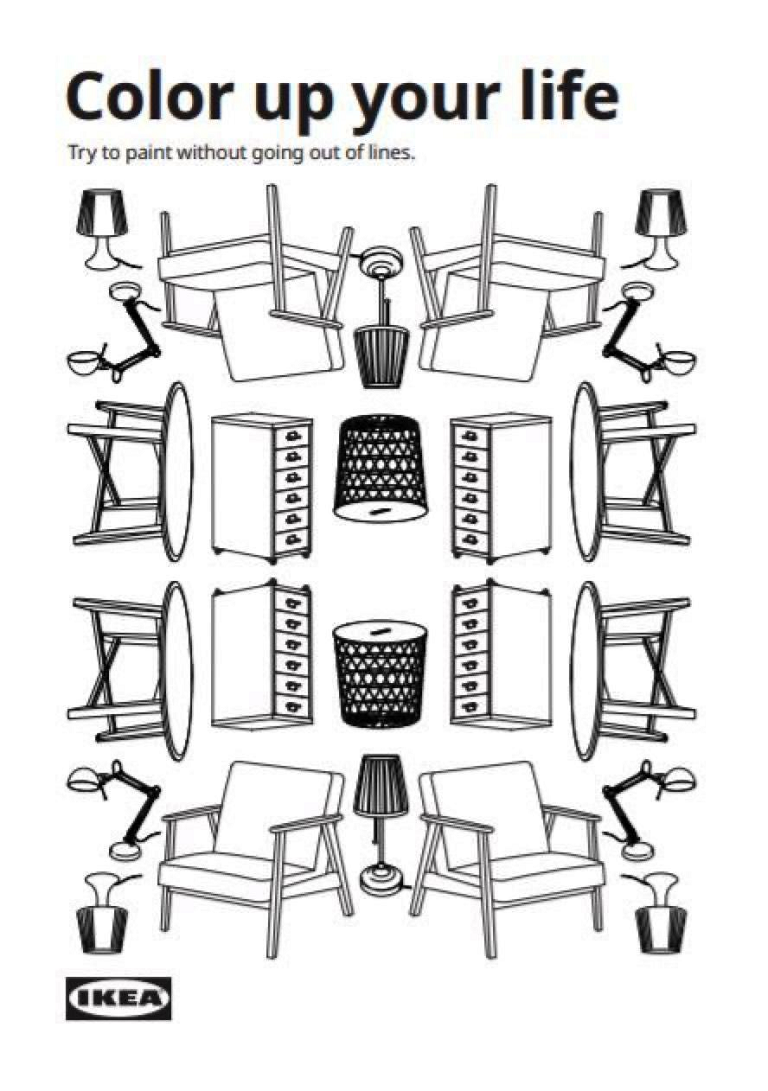 Color up your life

Try to paint without going out of lines.

IKEA