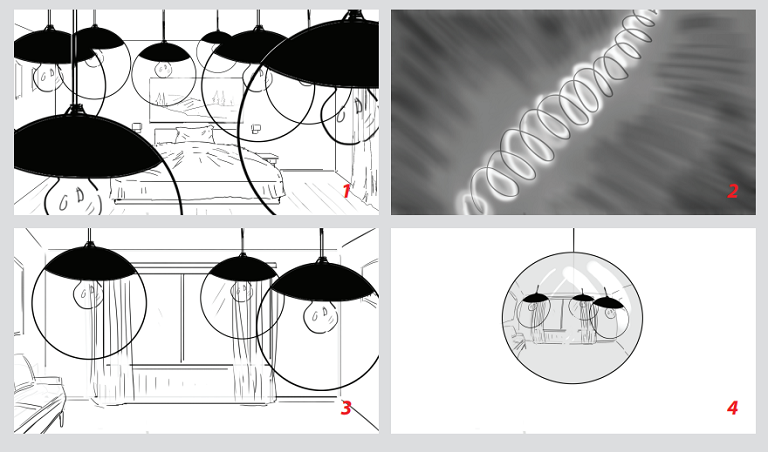 1

2

3

4