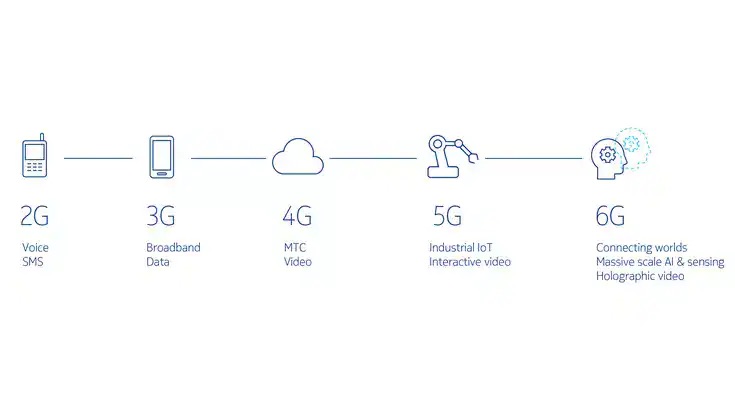 2G

Voice
SMS

3G

Broadband
Data

4G

MTC
Video

5G

Industrial IoT
Interactive video

6G

Connecting worlds
Massive scale AI & sensing
Holographic video